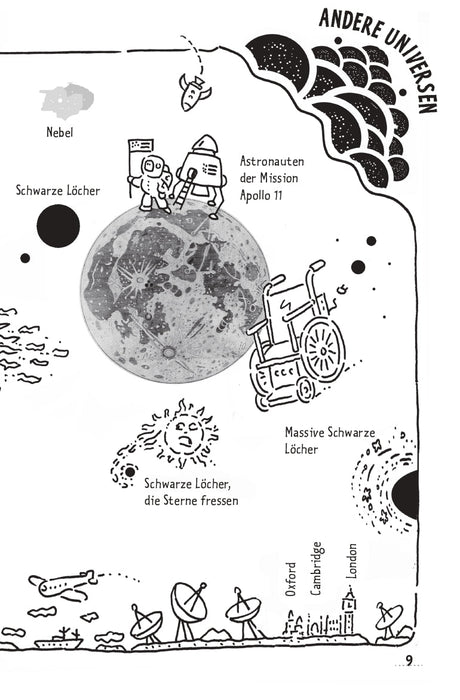 ANDERE UNIVERSEN

Nebel

Astronauten der Mission Apollo 11

Schwarze Löcher

Massive Schwarze Löcher

Schwarze Löcher, die Sterne fressen

Oxford

Cambridge

London

9