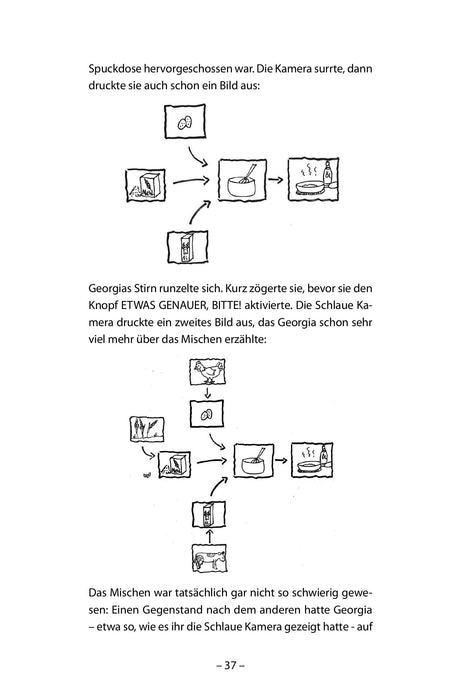 Spuckdose hervorgeschossen war. Die Kamera surrte, dann druckte sie auch schon ein Bild aus:

Georgias Stirn runzelte sich. Kurz zögerte sie, bevor sie den Knopf ETWAS GENAUER, BITTE! aktivierte. Die Schlaue Kamera druckte ein zweites Bild aus, das Georgia schon sehr viel mehr über das Mischen erzählte:

Das Mischen war tatsächlich gar nicht so schwierig gewesen: Einen Gegenstand nach dem anderen hatte Georgia – etwa so, wie es ihr die Schlaue Kamera gezeigt hatte - auf

– 37 –